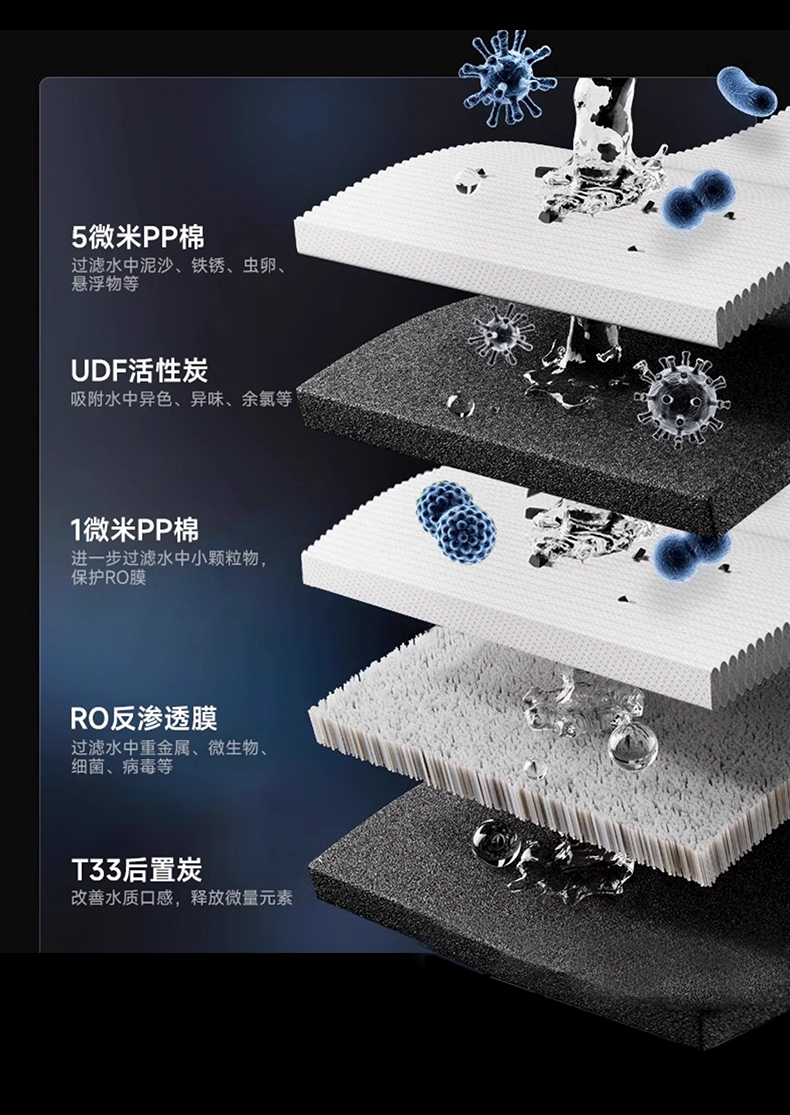 5微米PP棉
过滤水中泥沙、铁锈、虫卵、悬浮物等

UDF活性炭
吸附水中异色、异味、余氯等

1微米PP棉
进一步过滤水中小颗粒物，保护RO膜

RO反渗透膜
过滤水中重金属、微生物、细菌、病毒等

T33后置炭
改善水质口感，释放微量元素